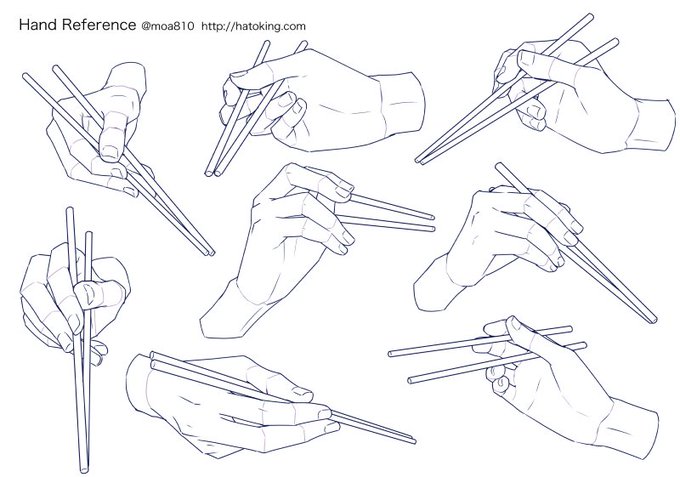 Hand Reference @moa810 http://hatoking.com