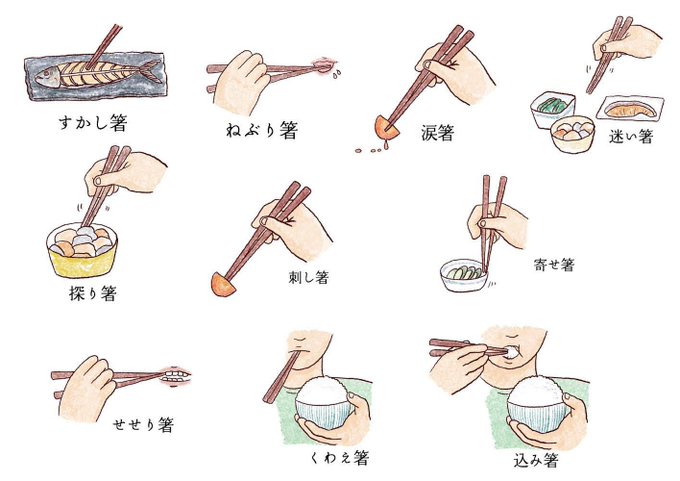 すかし箸

ねぶり箸

涙箸

迷い箸

探り箸

刺し箸

寄せ箸

せせり箸

くわえ箸

込み箸