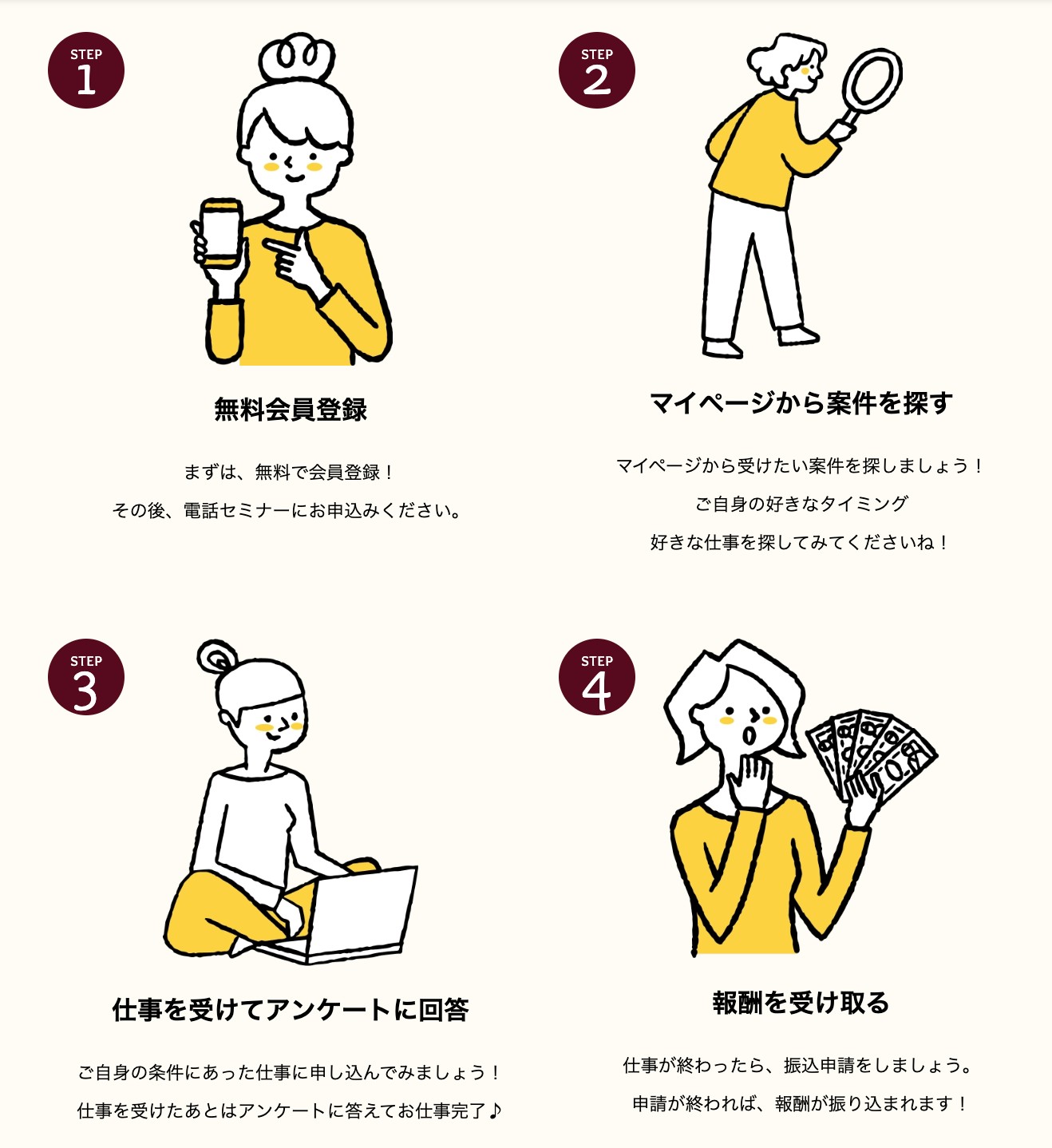 STEP
1

無料会員登録

まずは、無料で会員登録！
その後、電話セミナーにお申込みください。

STEP
2

マイページから案件を探す

マイページから受けたい案件を探しましょう！
ご自身の好きなタイミング
好きな仕事を探してみてくださいね！

STEP
3

仕事を受けてアンケートに回答

ご自身の条件にあった仕事に申し込んでみましょう！
仕事を受けたあとはアンケートに答えてお仕事完了♪

STEP
4

報酬を受け取る

仕事が終わったら、振込申請をしましょう。
申請が終われば、報酬が振り込まれます！