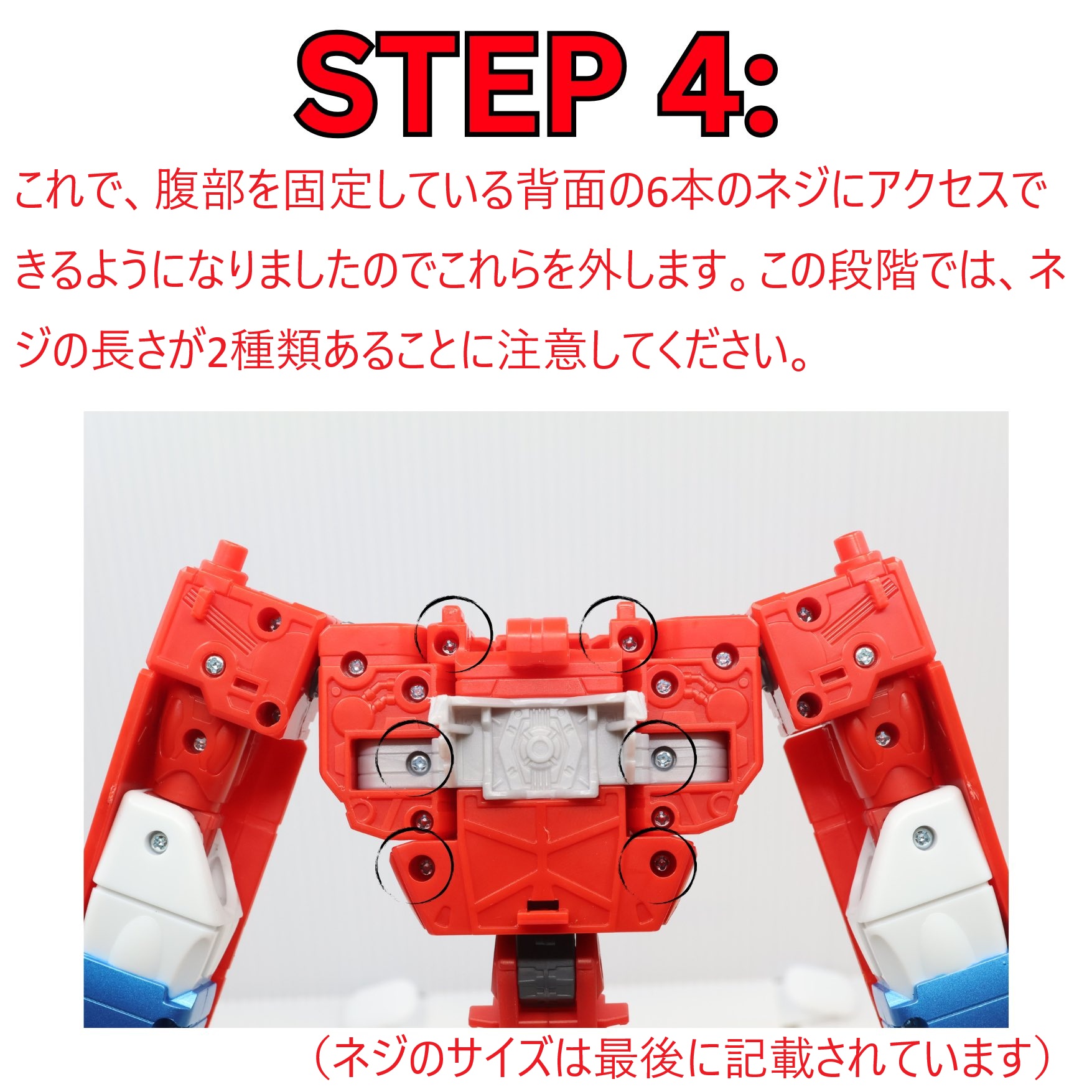 STEP 4:

これで、腹部を固定している背面の6本のネジにアクセスできるようになりましたのでこれらを外します。この段階では、ネジの長さが2種類あることに注意してください。

（ネジのサイズは最後に記載されています）