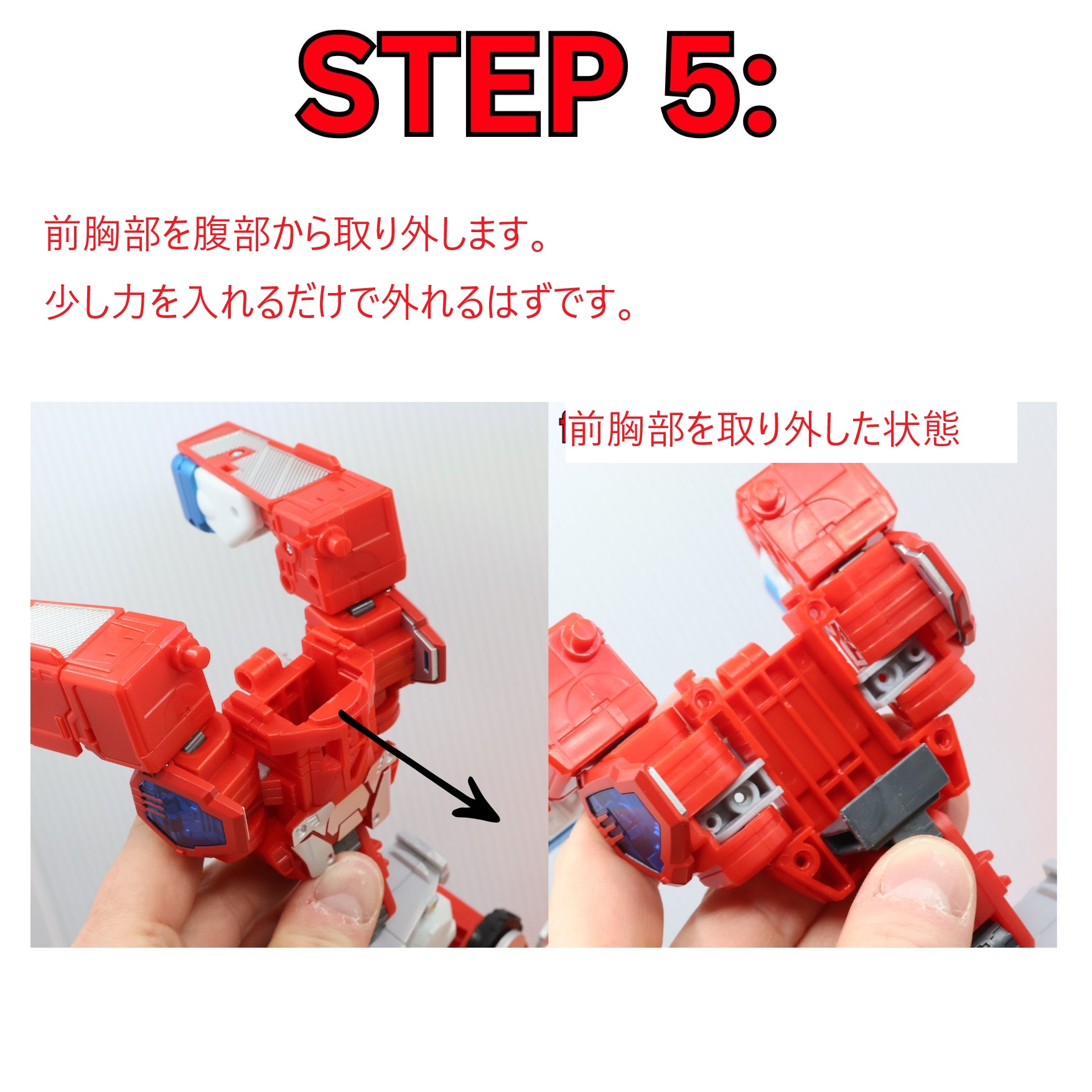 STEP 5:

前胸部を腹部から取り外します。

少し力を入れるだけで外れるはずです。

前胸部を取り外した状態